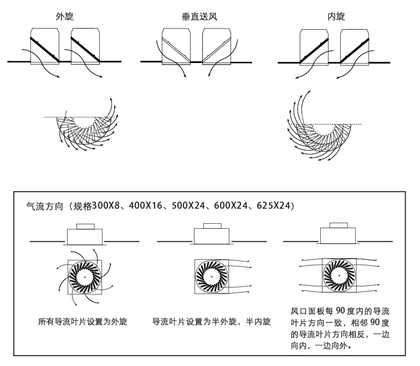 外旋

垂直送风

内旋

气流方向（规格300X8、400X16、500X24、600X24、625X24）

所有导流叶片设置为外旋

导流叶片设置为半外旋，半内旋

风口面板每 90 度内的导流叶片方向一致，相邻 90 度的导流叶片方向相反，一边向内，一边向外。