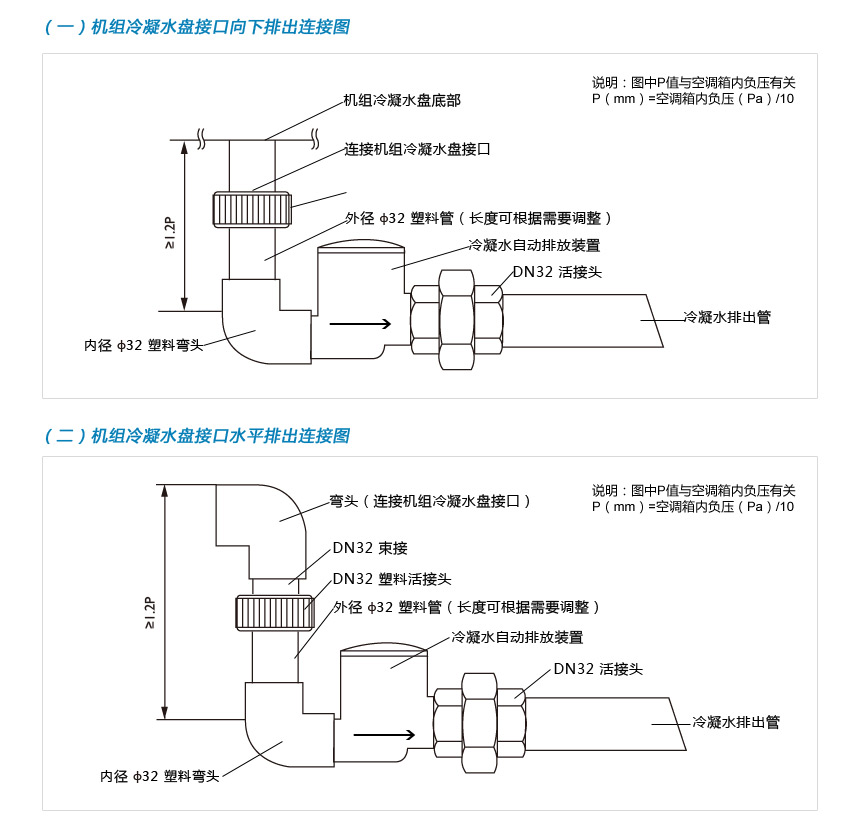 （一）机组冷凝水盘接口向下排出连接图

说明：图中P值与空调箱内负压有关
P（mm）=空调箱内负压（Pa）/10

机组冷凝水盘底部

连接机组冷凝水盘接口

≥1.2P

外径 ϕ32 塑料管（长度可根据需要调整）

冷凝水自动排放装置

DN32 活接头

冷凝水排出管

内径 ϕ32 塑料弯头

（二）机组冷凝水盘接口水平排出连接图

说明：图中P值与空调箱内负压有关
P（mm）=空调箱内负压（Pa）/10

弯头（连接机组冷凝水盘接口）

DN32 束接

DN32 塑料活接头

≥1.2P

外径 ϕ32 塑料管（长度可根据需要调整）

冷凝水自动排放装置

DN32 活接头

冷凝水排出管

内径 ϕ32 塑料弯头